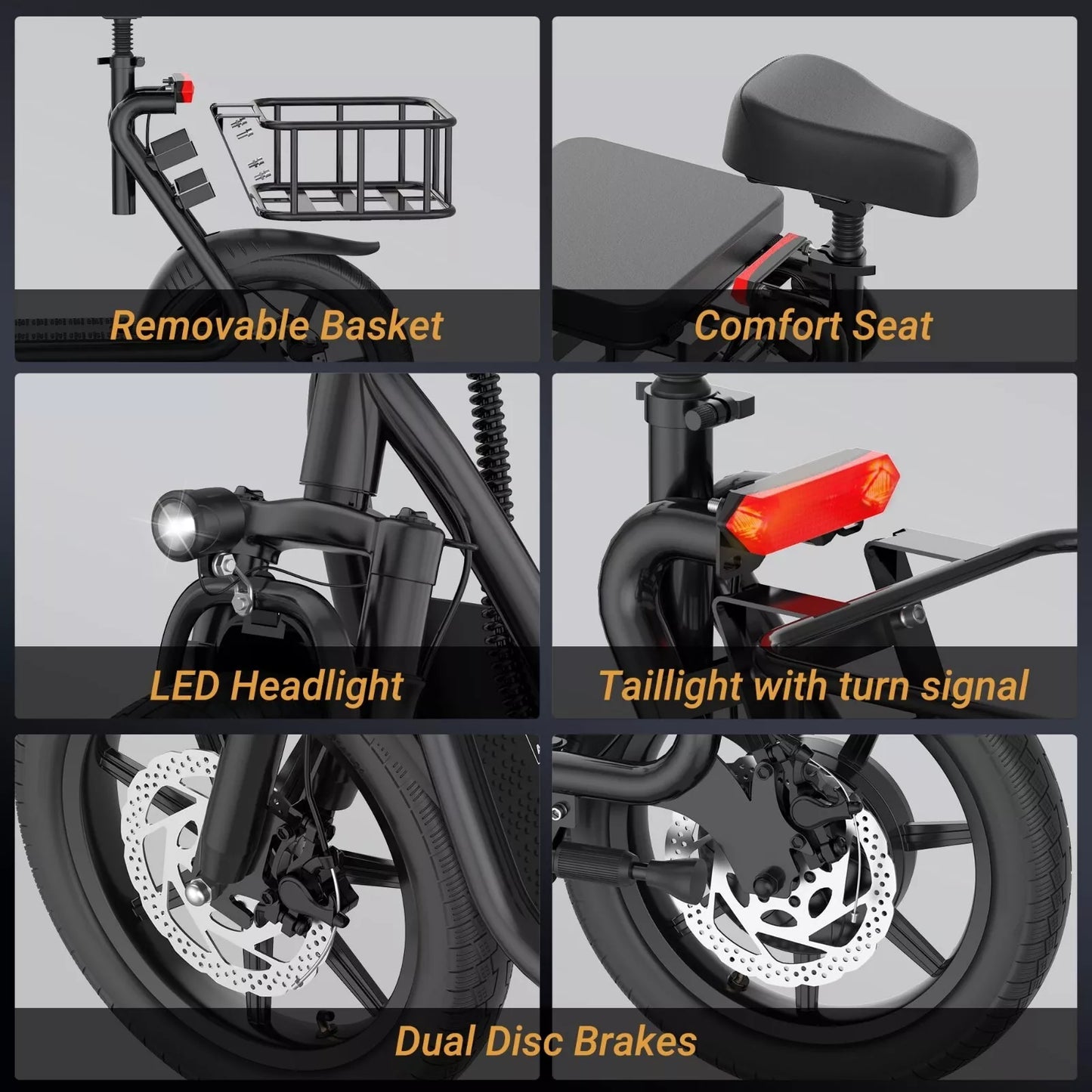 Removable Basket

Comfort Seat

LED Headlight

Taillight with turn signal

Dual Disc Brakes